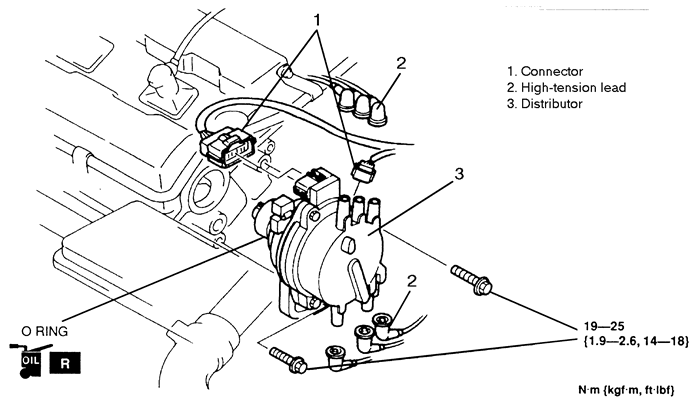 1

2

1. Connector
2. High-tension lead
3. Distributor

3

2

O RING

OIL

R

19—25
{1.9—2.6, 14—18}

N·m {kgf·m, ft·lbf}